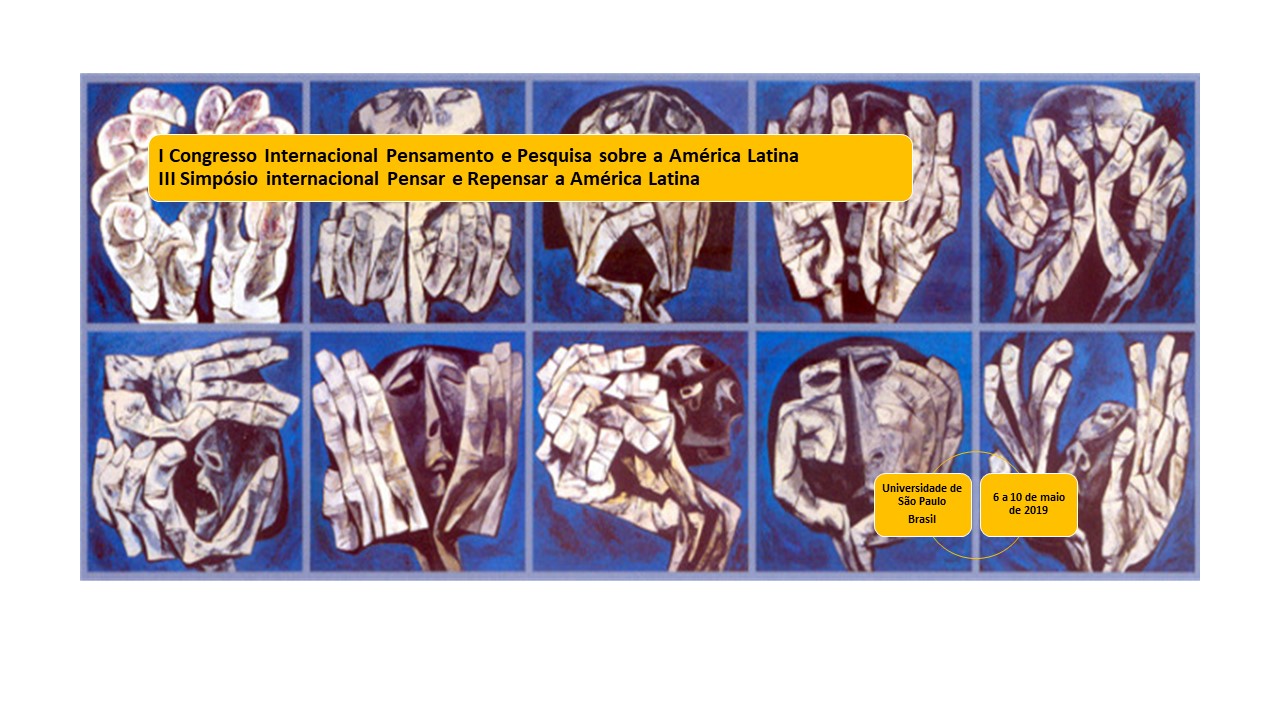 I Congresso Internacional Pensamento e Pesquisa sobre a América Latina
III Simpósio internacional Pensar e Repensar a América Latina

Universidade de São Paulo
Brasil

6 a 10 de maio de 2019